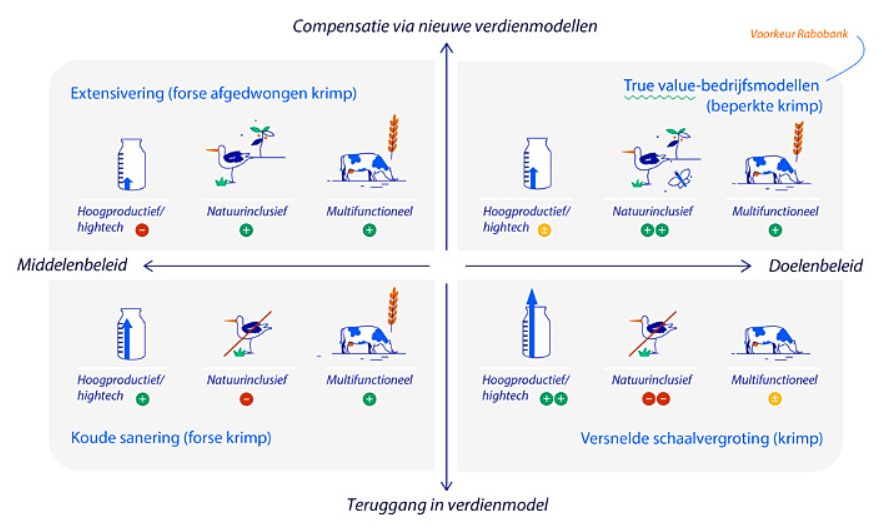 Compensatie via nieuwe verdienmodellen

Voorkeur Rabobank

Extensivering (forse afgedwongen krimp)

Hoogproductief/ hightech −

Natuurinclusief +

Multifunctioneel +

True value-bedrijfsmodellen (beperkte krimp)

Hoogproductief/ hightech ±

Natuurinclusief ++

Multifunctioneel +

Middelenbeleid

Doelenbeleid

Hoogproductief/ hightech +

Natuurinclusief −

Multifunctioneel +

Koude sanering (forse krimp)

Hoogproductief/ hightech ++

Natuurinclusief −−

Multifunctioneel ±

Versnelde schaalvergroting (krimp)

Teruggang in verdienmodel