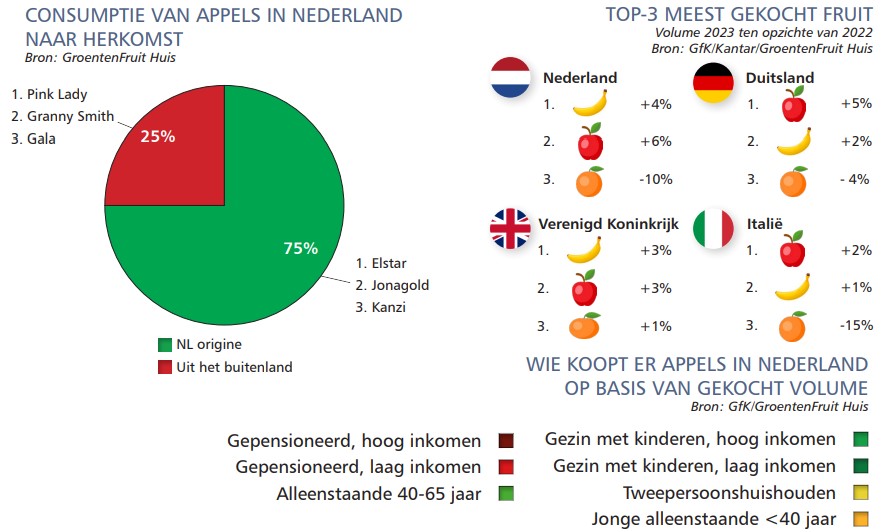 CONSUMPTIE VAN APPELS IN NEDERLAND NAAR HERKOMST
Bron: GroentenFruit Huis

1. Pink Lady
2. Granny Smith
3. Gala

25%

75%

1. Elstar
2. Jonagold
3. Kanzi

NL origine
Uit het buitenland

TOP-3 MEEST GEKOCHT FRUIT
Volume 2023 ten opzichte van 2022
Bron: GfK/Kantar/GroentenFruit Huis

Nederland
1. +4%
2. +6%
3. -10%

Duitsland
1. +5%
2. +2%
3. - 4%

Verenigd Koninkrijk
1. +3%
2. +3%
3. +1%

Italië
1. +2%
2. +1%
3. -15%

WIE KOOPT ER APPELS IN NEDERLAND OP BASIS VAN GEKOCHT VOLUME
Bron: GfK/GroentenFruit Huis

Gepensioneerd, hoog inkomen
Gepensioneerd, laag inkomen
Alleenstaande 40-65 jaar
Gezin met kinderen, hoog inkomen
Gezin met kinderen, laag inkomen
Tweepersoonshuishouden
Jonge alleenstaande <40 jaar